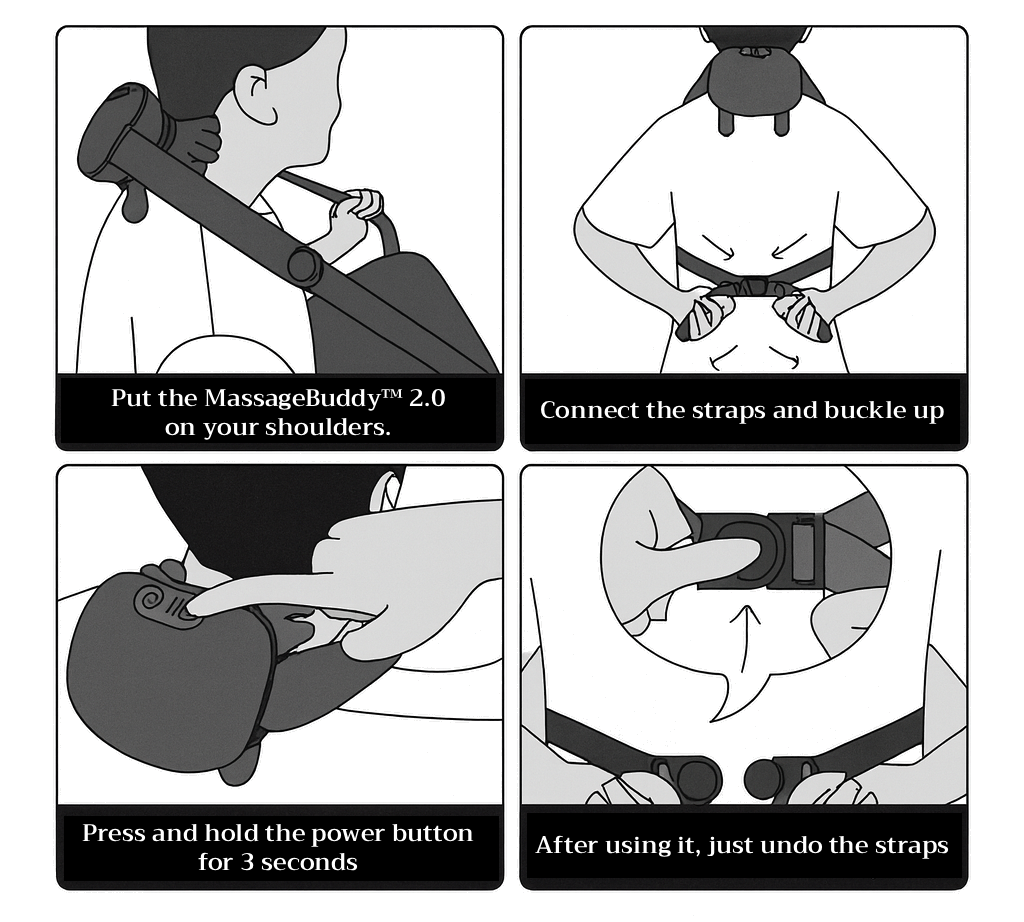 Put the MassageBuddy™ 2.0 on your shoulders.

Connect the straps and buckle up

Press and hold the power button for 3 seconds

After using it, just undo the straps