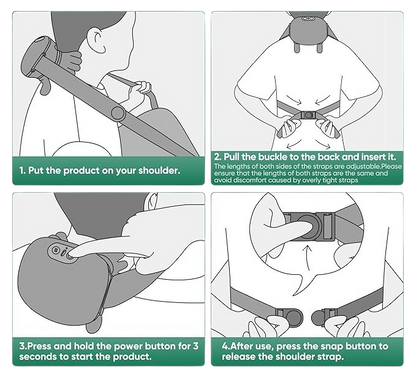 1. Put the product on your shoulder.

2. Pull the buckle to the back and insert it.
The lengths of both sides of the straps are adjustable.Please ensure that the lengths of both straps are the same and avoid discomfort caused by overly tight straps

3.Press and hold the power button for 3 seconds to start the product.

4.After use, press the snap button to release the shoulder strap.