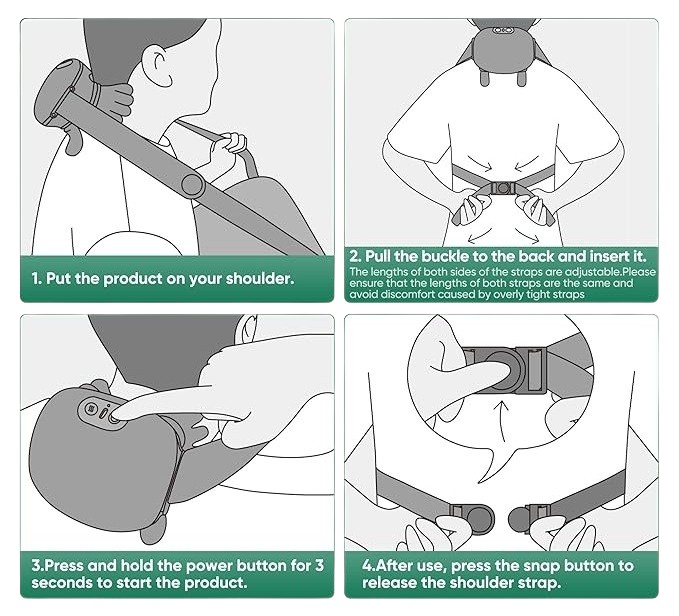 1. Put the product on your shoulder.

2. Pull the buckle to the back and insert it.
The lengths of both sides of the straps are adjustable.Please ensure that the lengths of both straps are the same and avoid discomfort caused by overly tight straps

3.Press and hold the power button for 3 seconds to start the product.

4.After use, press the snap button to release the shoulder strap.