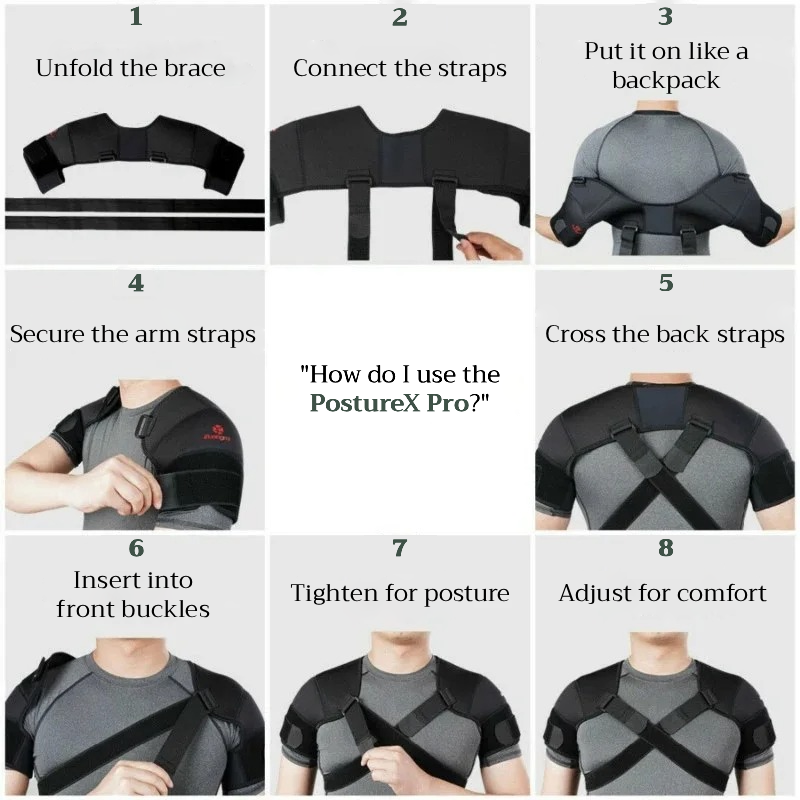 1

Unfold the brace

2

Connect the straps

3

Put it on like a backpack

4

Secure the arm straps

"How do I use the PostureX Pro?"

5

Cross the back straps

6

Insert into front buckles

7

Tighten for posture

8

Adjust for comfort